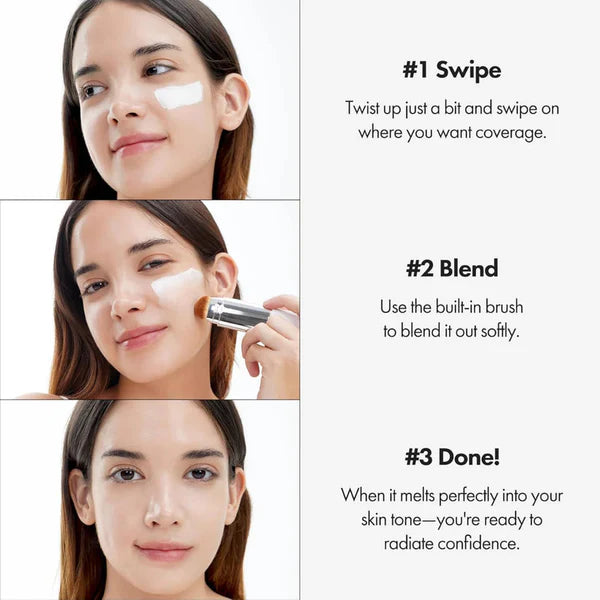 #1 Swipe

Twist up just a bit and swipe on where you want coverage.

#2 Blend

Use the built-in brush to blend it out softly.

#3 Done!

When it melts perfectly into your skin tone—you're ready to radiate confidence.